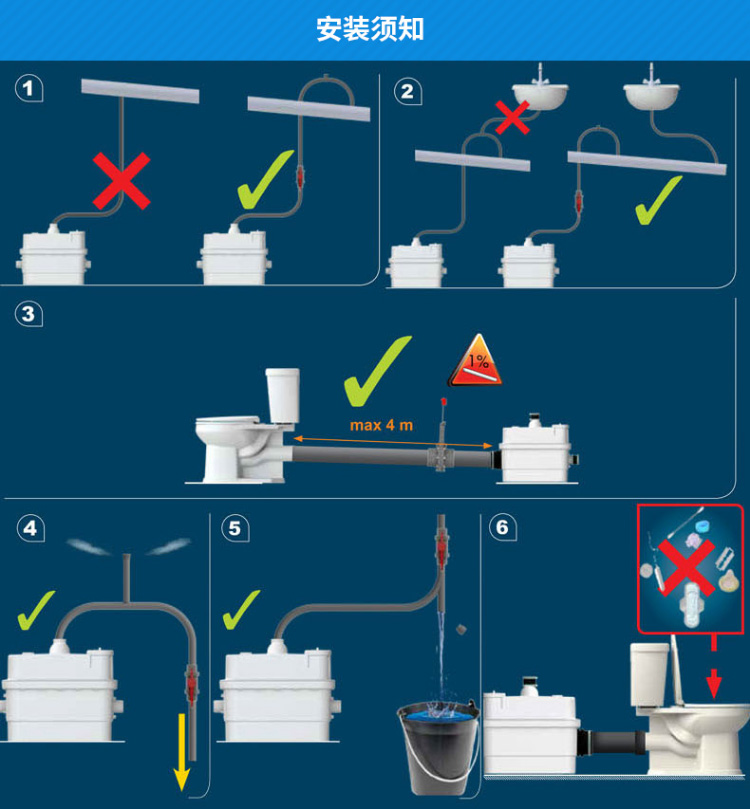 安装须知

1

2

3

1%

max 4 m

4

5

6